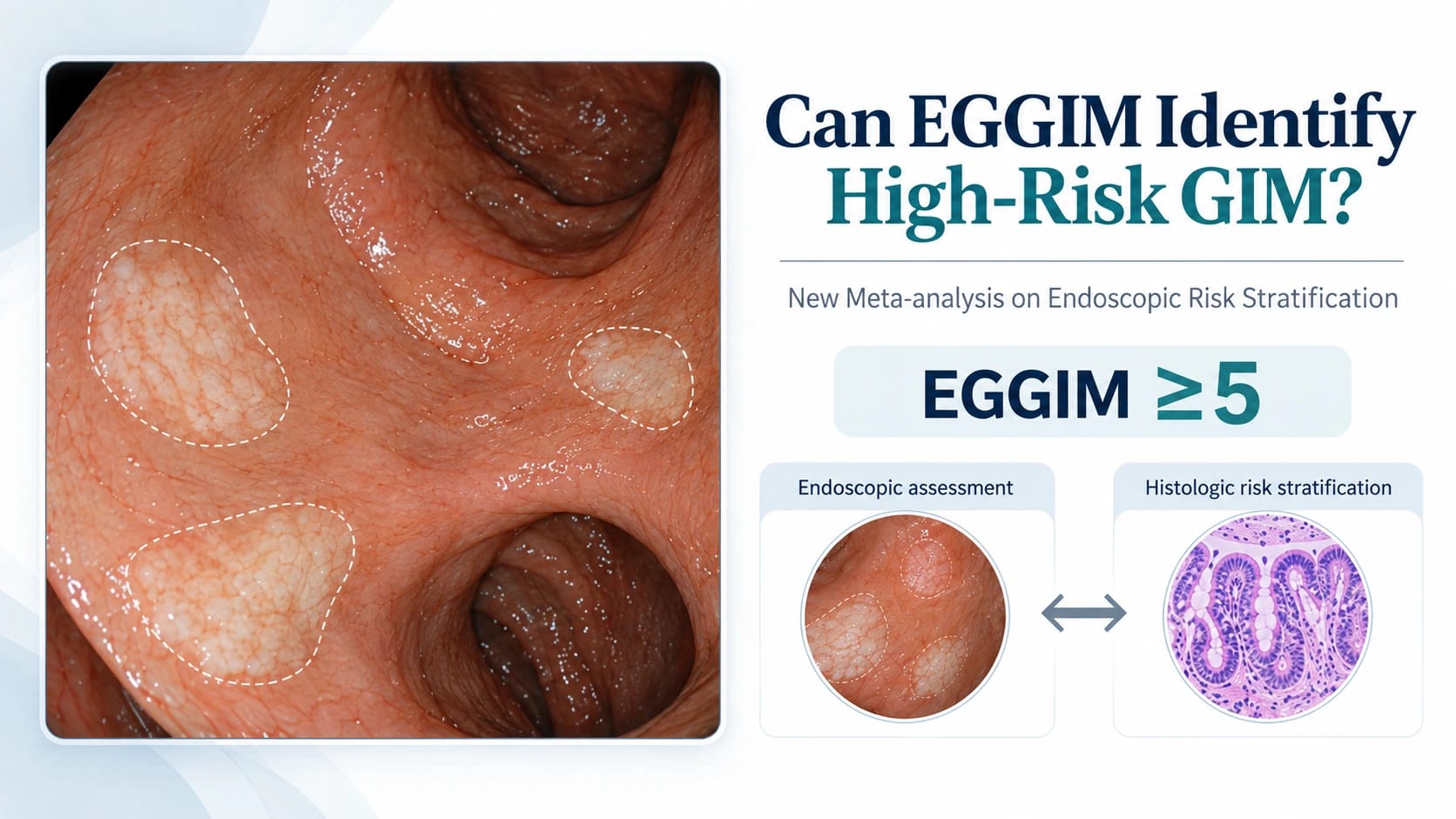 Can EGGIM Identify High-Risk GIM?

New Meta-analysis on Endoscopic Risk Stratification

EGGIM $\geq 5$

Endoscopic assessment

Histologic risk stratification